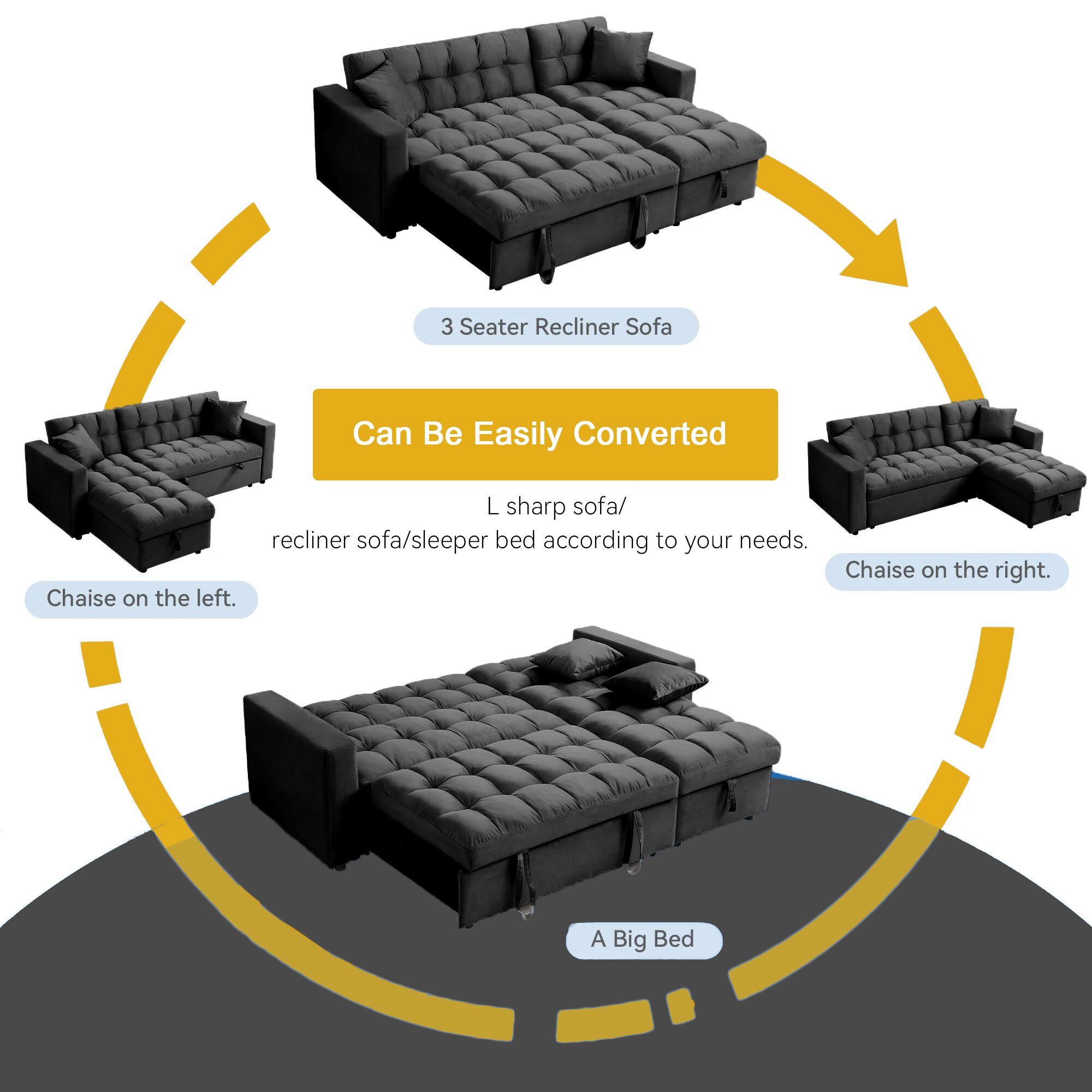 3 Seater Recliner Sofa

Can Be Easily Converted

L sharp sofa/
recliner sofa/sleeper bed according to your needs.

Chaise on the left.

Chaise on the right.

A Big Bed